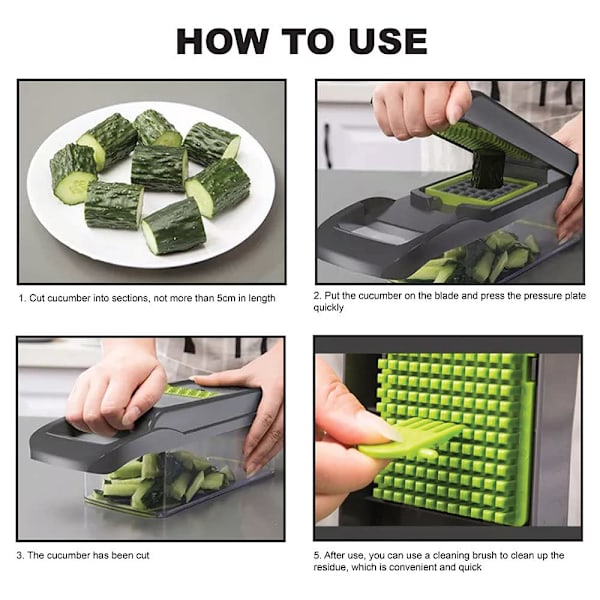 HOW TO USE

1. Cut cucumber into sections, not more than 5cm in length

2. Put the cucumber on the blade and press the pressure plate quickly

3. The cucumber has been cut

5. After use, you can use a cleaning brush to clean up the residue, which is convenient and quick