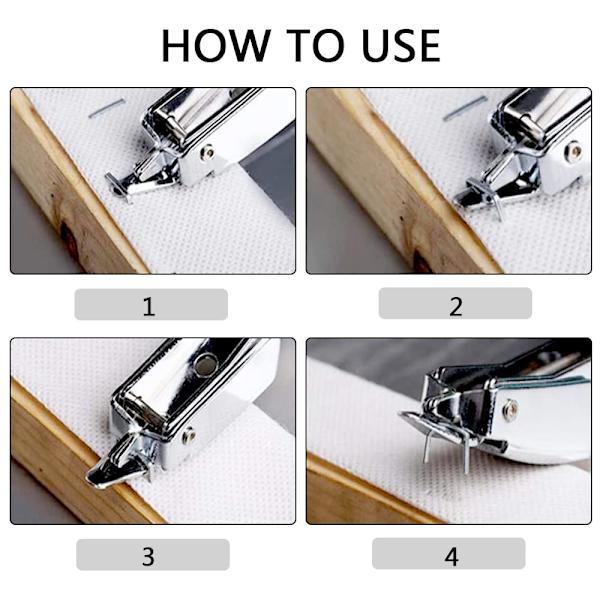 HOW TO USE

1

2

3

4