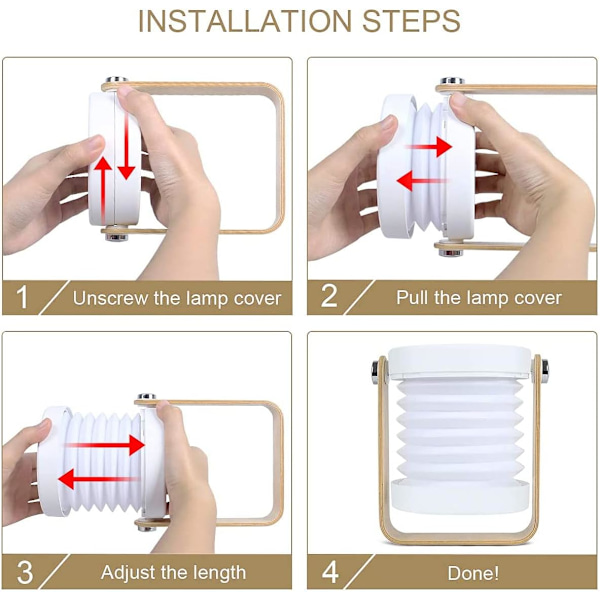 INSTALLATION STEPS

1 Unscrew the lamp cover

2 Pull the lamp cover

3 Adjust the length

4 Done!