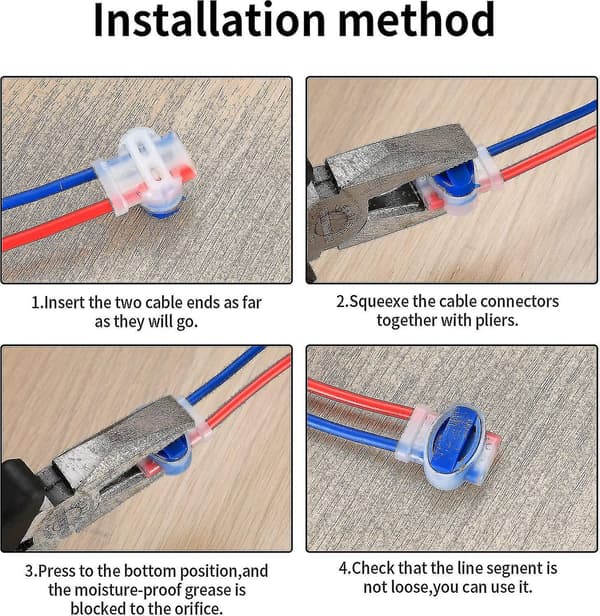 Installation method

1.Insert the two cable ends as far as they will go.

2.Squeexe the cable connectors together with pliers.

3.Press to the bottom position,and the moisture-proof grease is blocked to the orifice.

4.Check that the line segnent is not loose,you can use it.