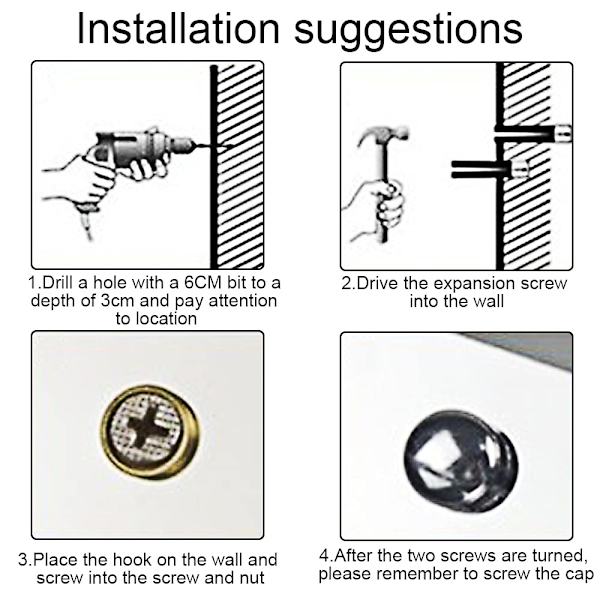 Installation suggestions

1.Drill a hole with a 6CM bit to a depth of 3cm and pay attention to location

2.Drive the expansion screw into the wall

3.Place the hook on the wall and screw into the screw and nut

4.After the two screws are turned, please remember to screw the cap