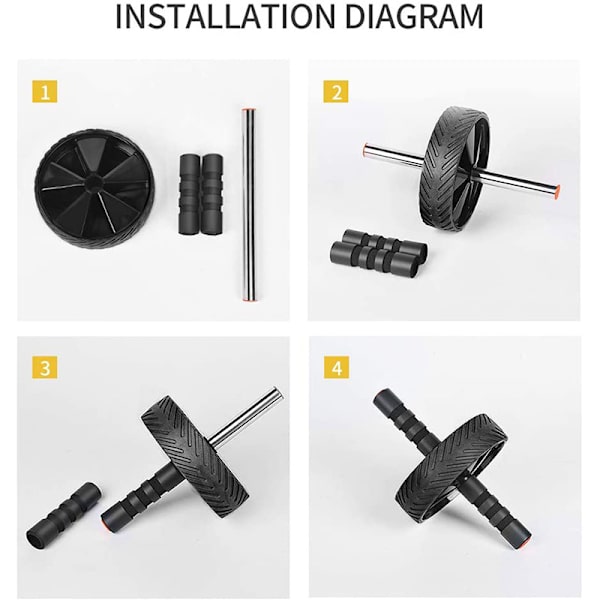 INSTALLATION DIAGRAM

1

2

3

4