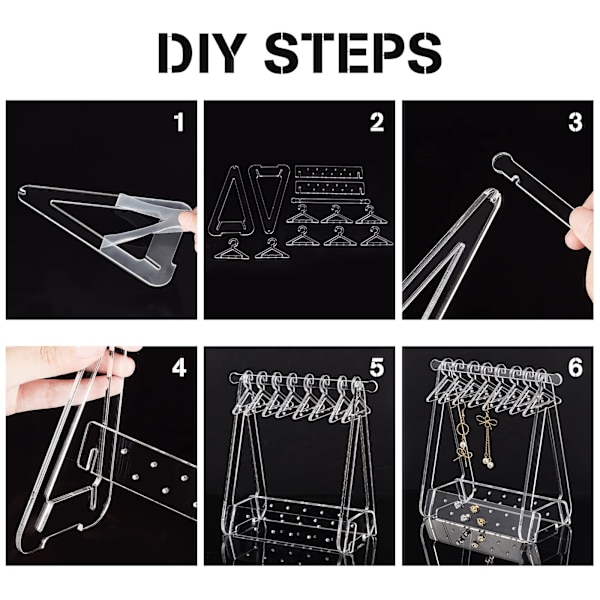 DIY STEPS

1

2

3

4

5

6