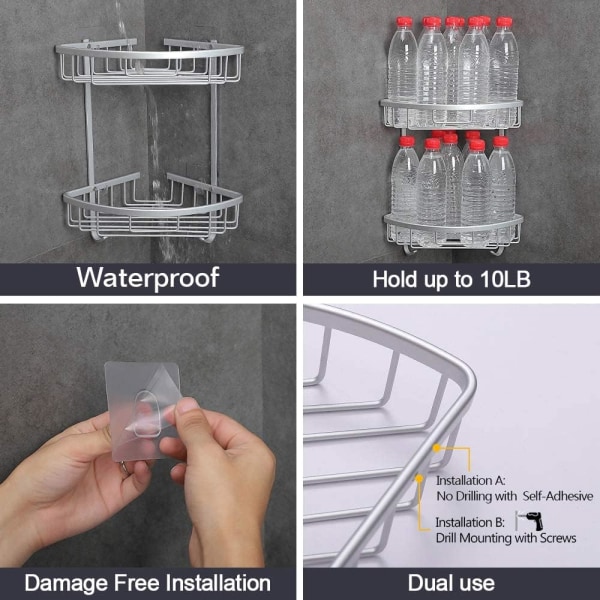 Waterproof

Hold up to 10LB

Damage Free Installation

Installation A:
No Drilling with Self-Adhesive

Installation B:
Drill Mounting with Screws

Dual use