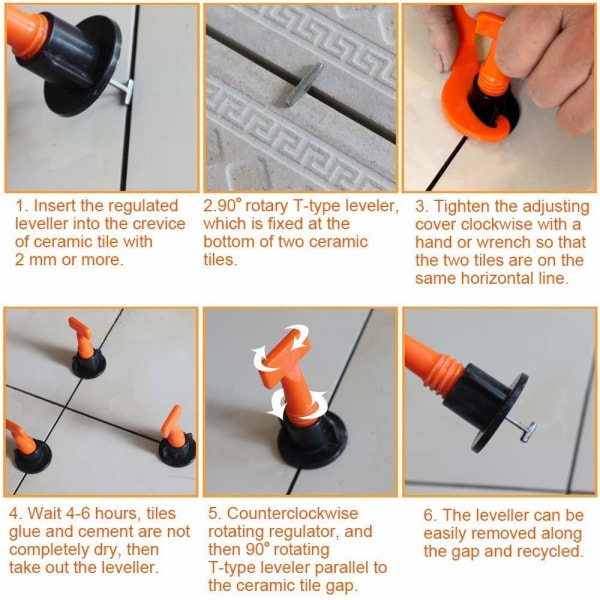 1. Insert the regulated leveller into the crevice of ceramic tile with 2 mm or more.

2.90° rotary T-type leveler, which is fixed at the bottom of two ceramic tiles.

3. Tighten the adjusting cover clockwise with a hand or wrench so that the two tiles are on the same horizontal line.

4. Wait 4-6 hours, tiles glue and cement are not completely dry, then take out the leveller.

5. Counterclockwise rotating regulator, and then 90° rotating T-type leveler parallel to the ceramic tile gap.

6. The leveller can be easily removed along the gap and recycled.