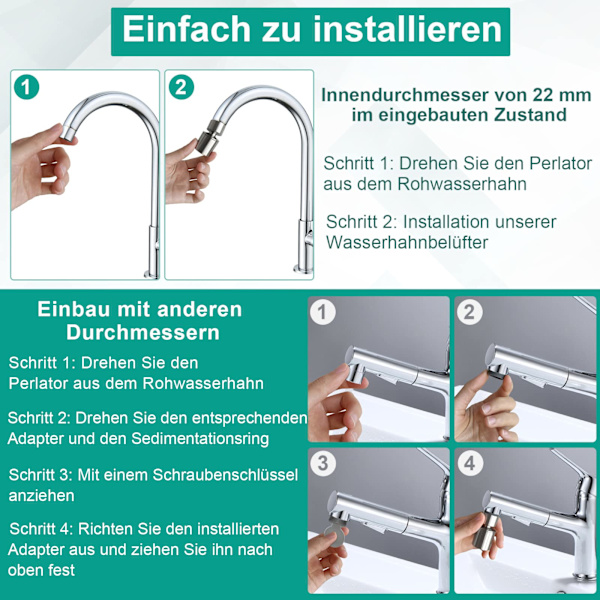 Einfach zu installieren

1

2

Innendurchmesser von 22 mm im eingebauten Zustand

Schritt 1: Drehen Sie den Perlator aus dem Rohwasserhahn

Schritt 2: Installation unserer Wasserhahnbelüfter

Einbau mit anderen Durchmessern

Schritt 1: Drehen Sie den Perlator aus dem Rohwasserhahn

Schritt 2: Drehen Sie den entsprechenden Adapter und den Sedimentationsring

Schritt 3: Mit einem Schraubenschlüssel anziehen

Schritt 4: Richten Sie den installierten Adapter aus und ziehen Sie ihn nach oben fest

1

2

3

4