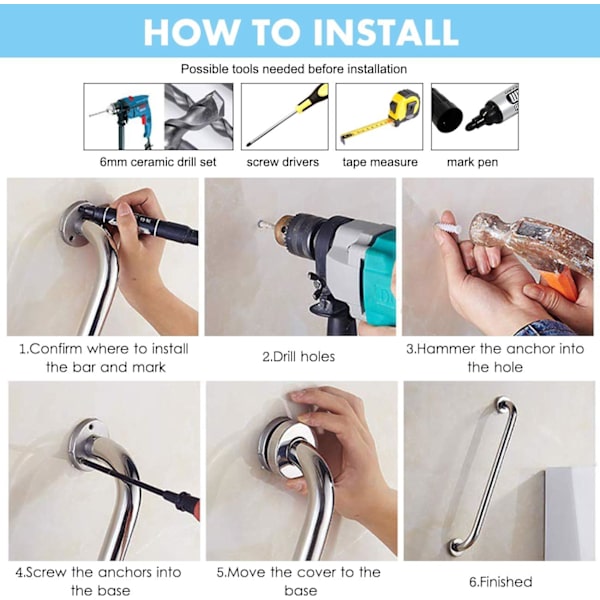 HOW TO INSTALL

Possible tools needed before installation

6mm ceramic drill set

screw drivers

tape measure

mark pen

1.Confirm where to install the bar and mark

2.Drill holes

3.Hammer the anchor into the hole

4.Screw the anchors into the base

5.Move the cover to the base

6.Finished