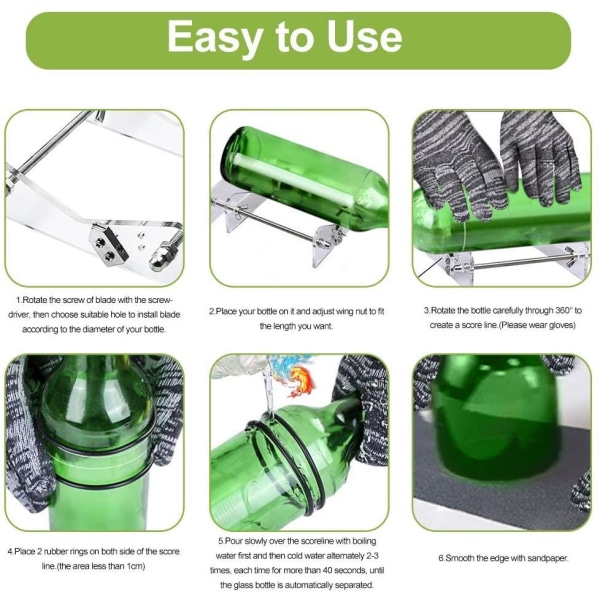 Easy to Use

1.Rotate the screw of blade with the screwdriver, then choose suitable hole to install blade according to the diameter of your bottle.

2.Place your bottle on it and adjust wing nut to fit the length you want.

3.Rotate the bottle carefully through 360° to create a score line.(Please wear gloves)

4.Place 2 rubber rings on both side of the score line.(the area less than 1cm)

5.Pour slowly over the scoreline with boiling water first and then cold water alternately 2-3 times, each time for more than 40 seconds, until the glass bottle is automatically separated.

6.Smooth the edge with sandpaper.