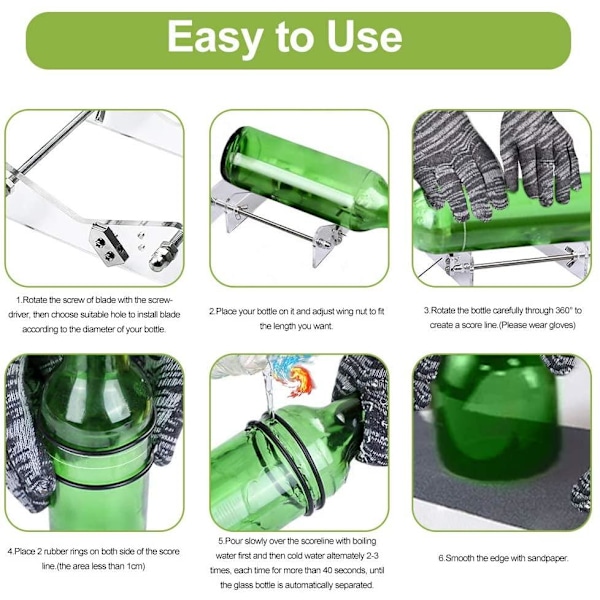 Easy to Use

1.Rotate the screw of blade with the screwdriver, then choose suitable hole to install blade according to the diameter of your bottle.

2.Place your bottle on it and adjust wing nut to fit the length you want.

3.Rotate the bottle carefully through 360° to create a score line.(Please wear gloves)

4.Place 2 rubber rings on both side of the score line.(the area less than 1cm)

5.Pour slowly over the scoreline with boiling water first and then cold water alternately 2-3 times, each time for more than 40 seconds, until the glass bottle is automatically separated.

6.Smooth the edge with sandpaper.