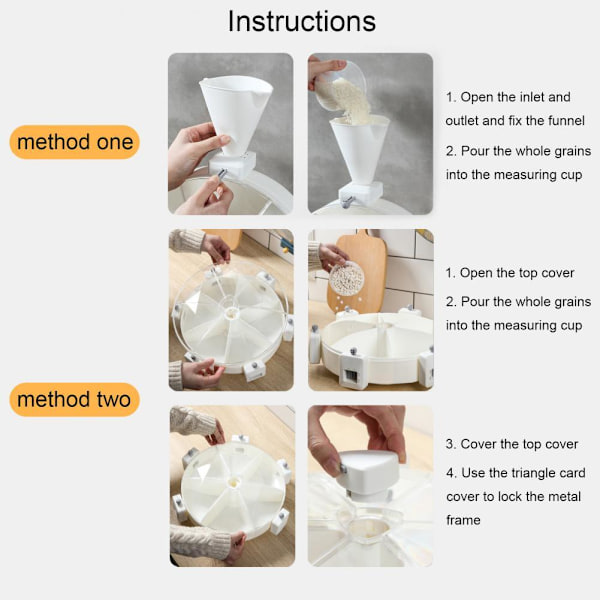 Instructions

method one

1. Open the inlet and outlet and fix the funnel

2. Pour the whole grains into the measuring cup

method two

1. Open the top cover

2. Pour the whole grains into the measuring cup

3. Cover the top cover

4. Use the triangle card cover to lock the metal frame