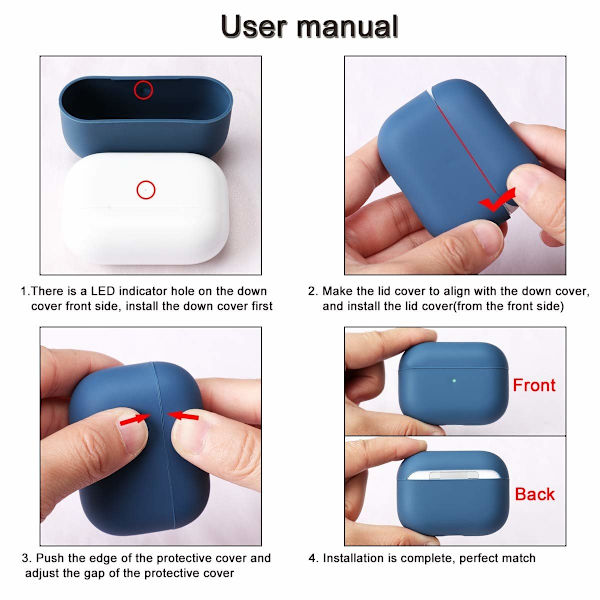 User manual

1.There is a LED indicator hole on the down cover front side, install the down cover first

2. Make the lid cover to align with the down cover, and install the lid cover(from the front side)

3. Push the edge of the protective cover and adjust the gap of the protective cover

Front

Back

4. Installation is complete, perfect match