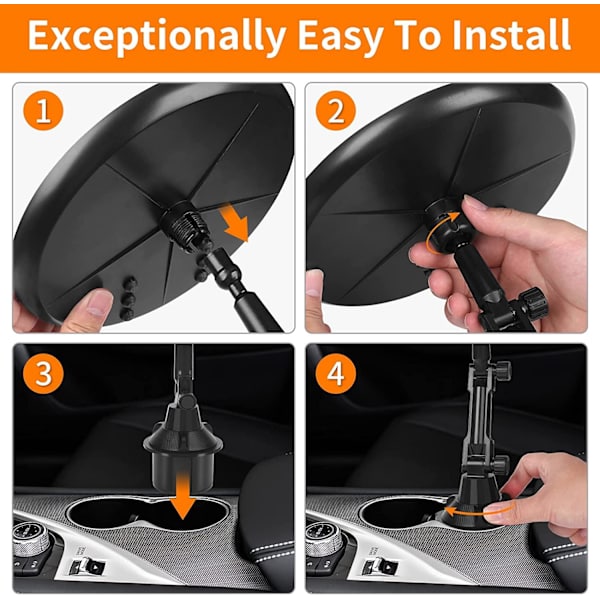 Exceptionally Easy To Install

1

2

3

4