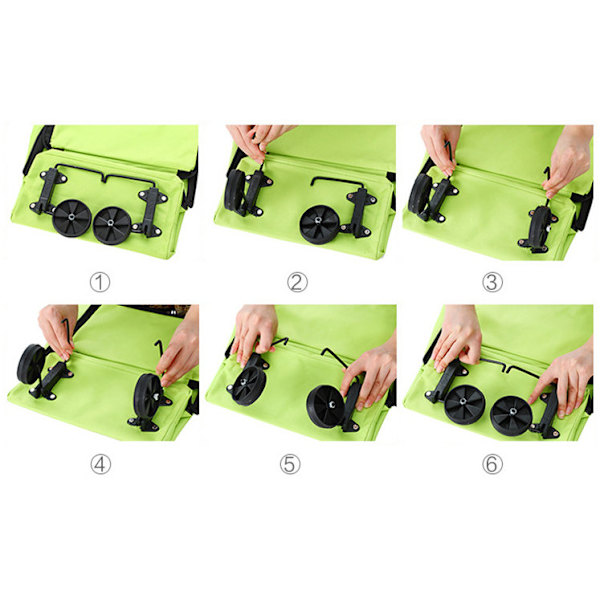 ①
②
③
④
⑤
⑥