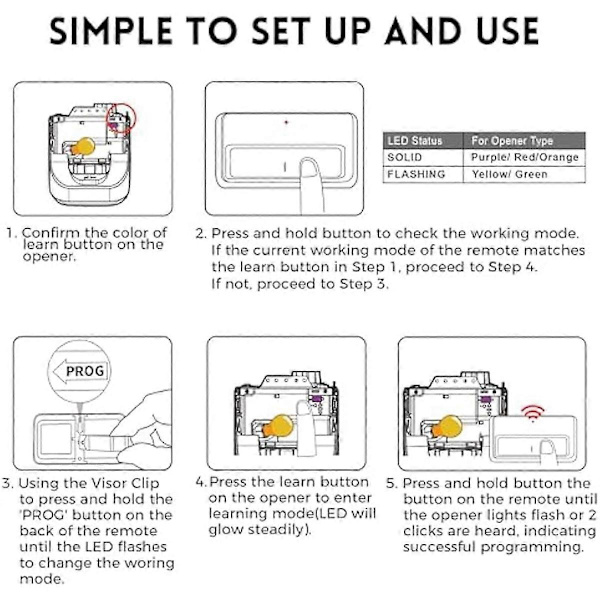 SIMPLE TO SET UP AND USE

| LED Status | For Opener Type |
|---|---|
| SOLID | Purple/ Red/Orange |
| FLASHING | Yellow/ Green |

1. Confirm the color of learn button on the opener.

2. Press and hold button to check the working mode. If the current working mode of the remote matches the learn button in Step 1, proceed to Step 4. If not, proceed to Step 3.

PROG

3. Using the Visor Clip to press and hold the 'PROG' button on the back of the remote until the LED flashes to change the woring mode.

4. Press the learn button on the opener to enter learning mode(LED will glow steadily).

5. Press and hold button the button on the remote until the opener lights flash or 2 clicks are heard, indicating successful programming.