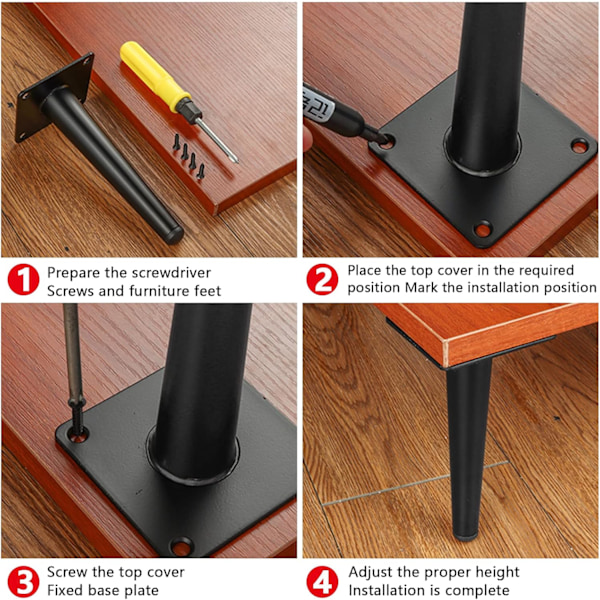 1 Prepare the screwdriver
Screws and furniture feet

2 Place the top cover in the required position Mark the installation position

3 Screw the top cover
Fixed base plate

4 Adjust the proper height
Installation is complete