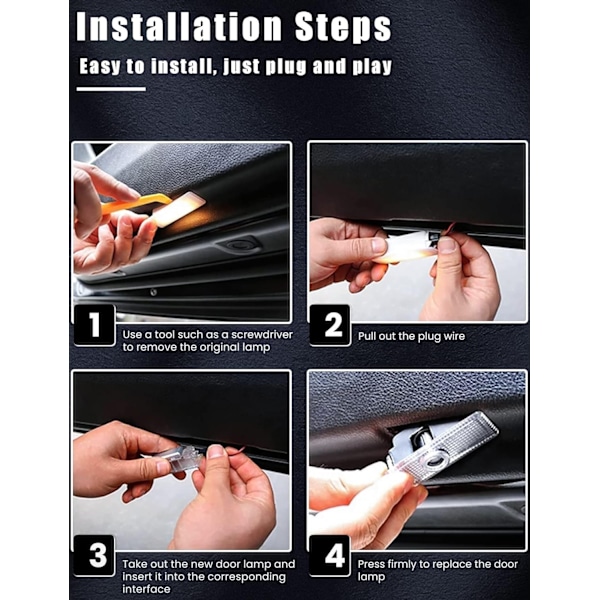 Installation Steps

Easy to install, just plug and play

1 Use a tool such as a screwdriver to remove the original lamp

2 Pull out the plug wire

3 Take out the new door lamp and insert it into the corresponding interface

4 Press firmly to replace the door lamp