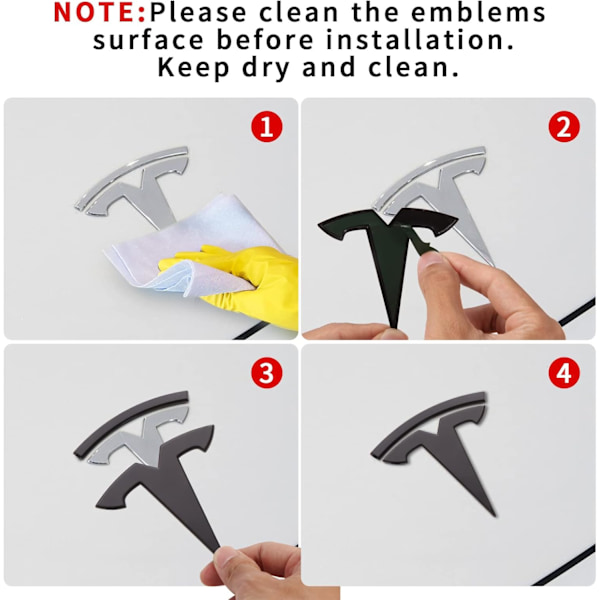 NOTE:Please clean the emblems surface before installation. Keep dry and clean.

1

2

3

4