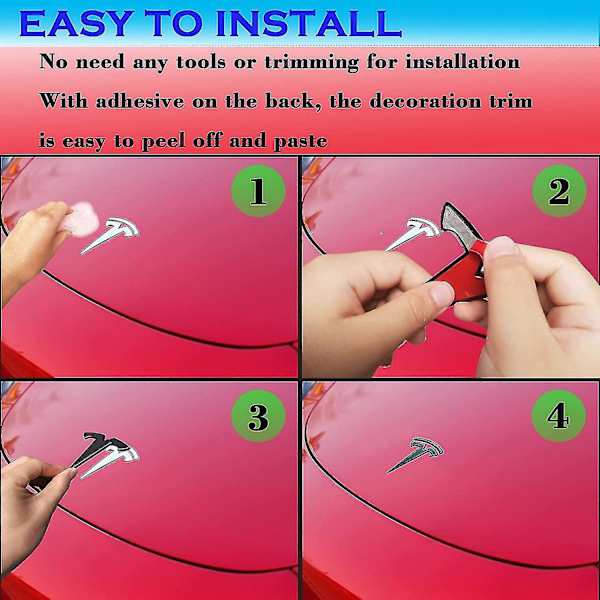 EASY TO INSTALL

No need any tools or trimming for installation

With adhesive on the back, the decoration trim is easy to peel off and paste

1

2

3

4