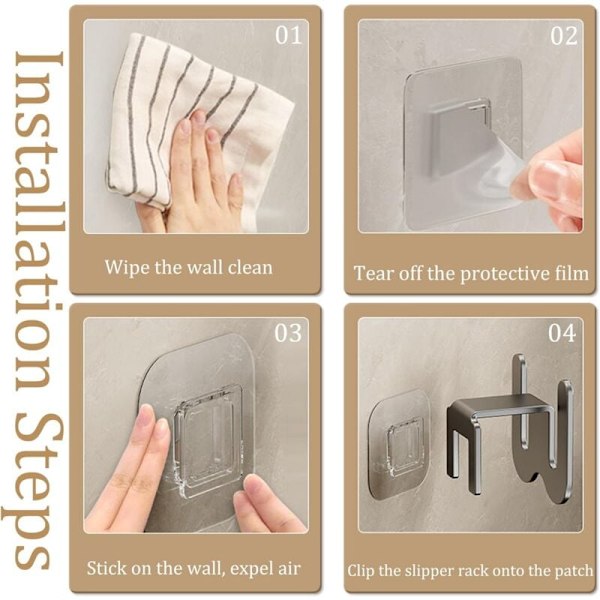 Installation Steps

01

Wipe the wall clean

02

Tear off the protective film

03

Stick on the wall, expel air

04

Clip the slipper rack onto the patch