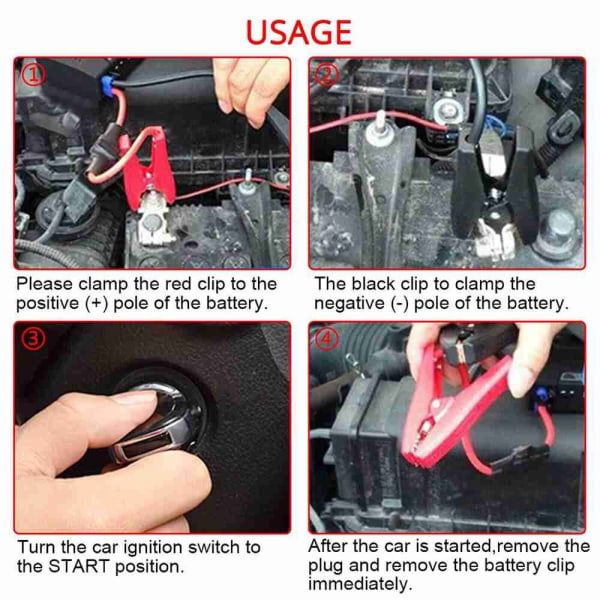 USAGE

①

Please clamp the red clip to the positive (+) pole of the battery.

②

The black clip to clamp the negative (-) pole of the battery.

③

Turn the car ignition switch to the START position.

④

After the car is started,remove the plug and remove the battery clip immediately.