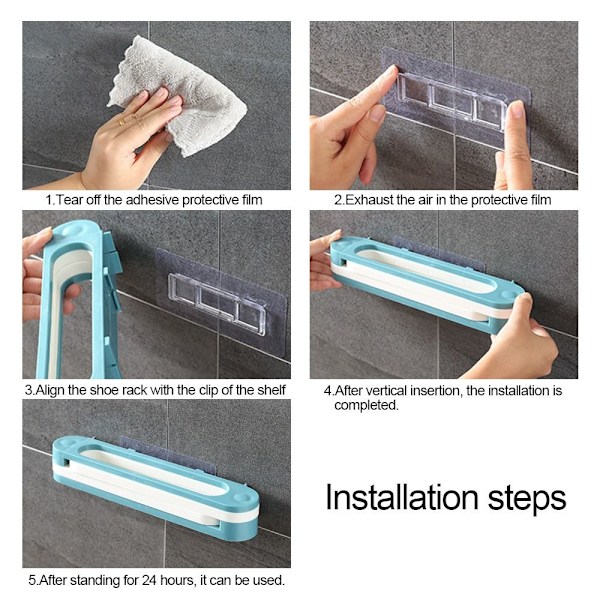 1.Tear off the adhesive protective film

2.Exhaust the air in the protective film

3.Align the shoe rack with the clip of the shelf

4.After vertical insertion, the installation is completed.

5.After standing for 24 hours, it can be used.

Installation steps