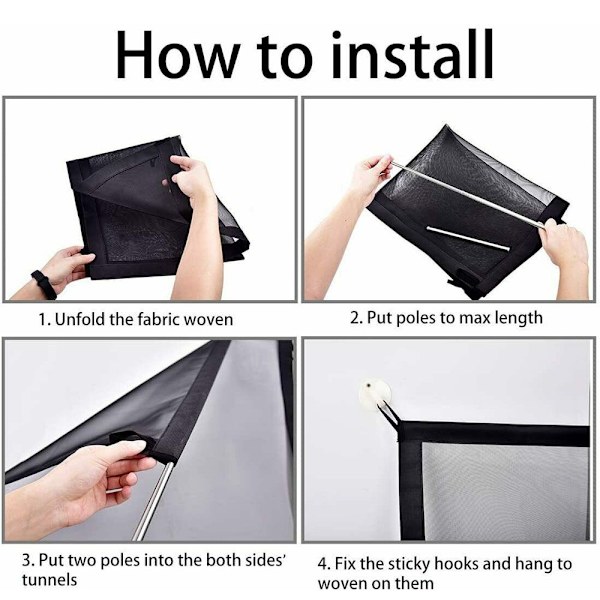 How to install

1. Unfold the fabric woven

2. Put poles to max length

3. Put two poles into the both sides' tunnels

4. Fix the sticky hooks and hang to woven on them