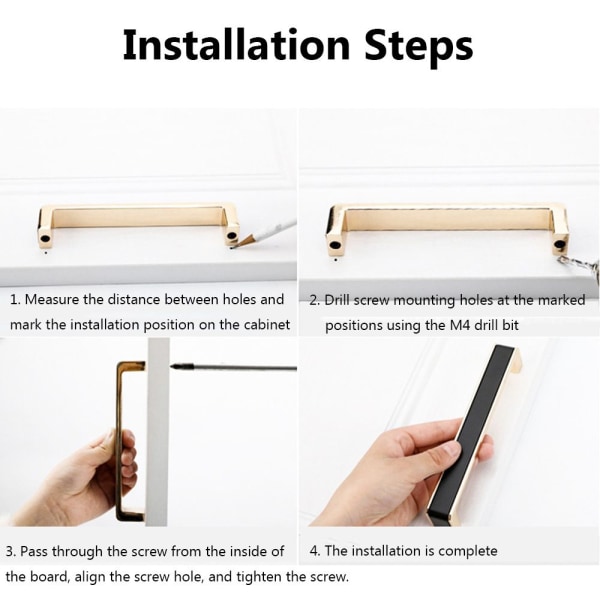 Installation Steps

1. Measure the distance between holes and mark the installation position on the cabinet

2. Drill screw mounting holes at the marked positions using the M4 drill bit

3. Pass through the screw from the inside of the board, align the screw hole, and tighten the screw.

4. The installation is complete