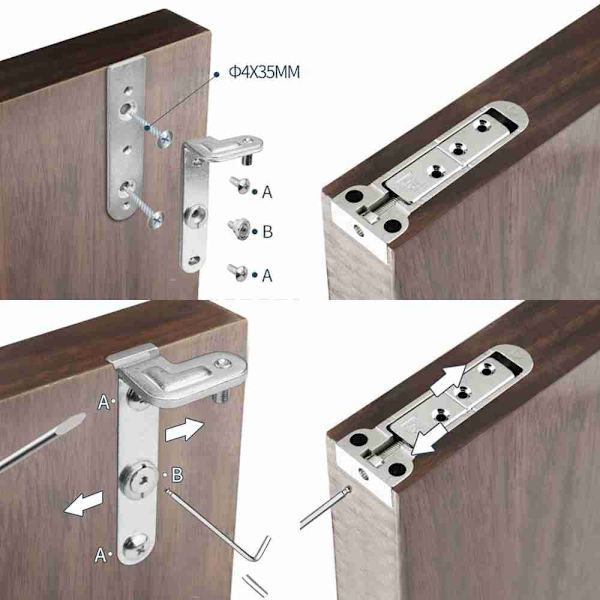 Φ4X35MM

A

B

A

A

B

A