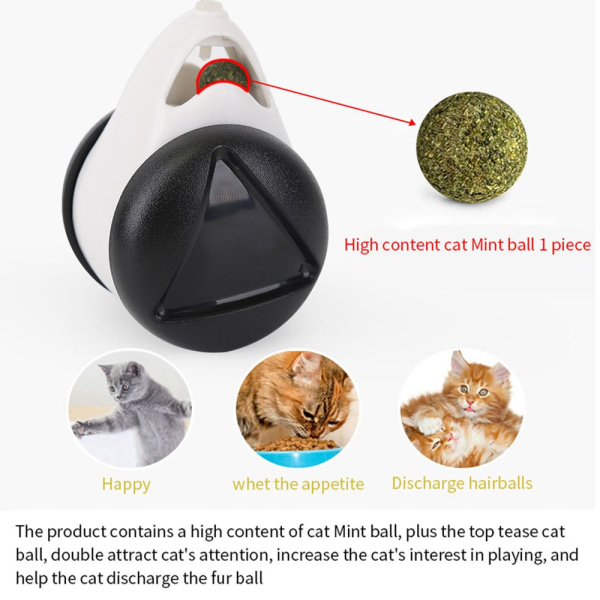 High content cat Mint ball 1 piece

Happy

whet the appetite

Discharge hairballs

The product contains a high content of cat Mint ball, plus the top tease cat ball, double attract cat's attention, increase the cat's interest in playing, and help the cat discharge the fur ball