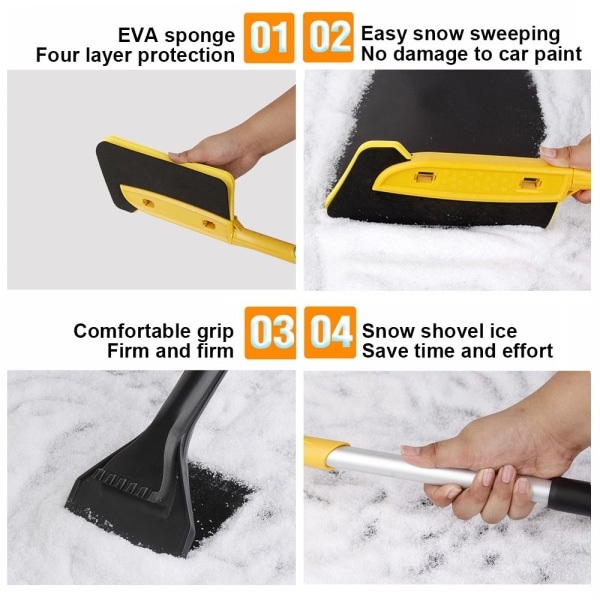 EVA sponge
Four layer protection

01

02

Easy snow sweeping
No damage to car paint

Comfortable grip
Firm and firm

03

04

Snow shovel ice
Save time and effort