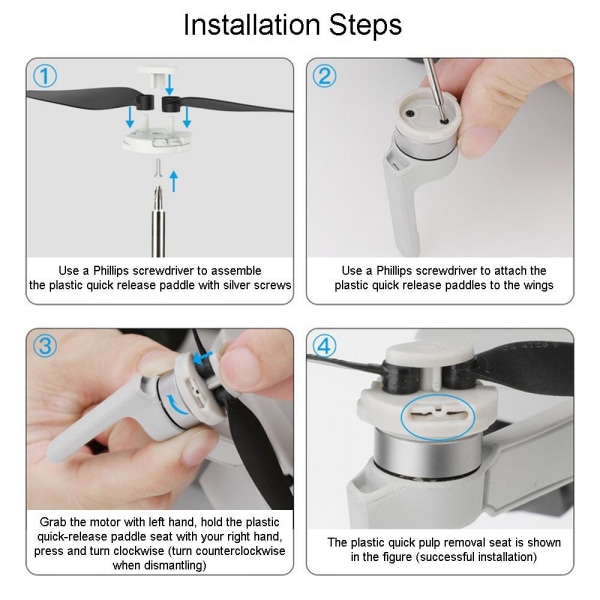 Installation Steps

①

Use a Phillips screwdriver to assemble the plastic quick release paddle with silver screws

②

Use a Phillips screwdriver to attach the plastic quick release paddles to the wings

③

Grab the motor with left hand, hold the plastic quick-release paddle seat with your right hand, press and turn clockwise (turn counterclockwise when dismantling)

④

The plastic quick pulp removal seat is shown in the figure (successful installation)