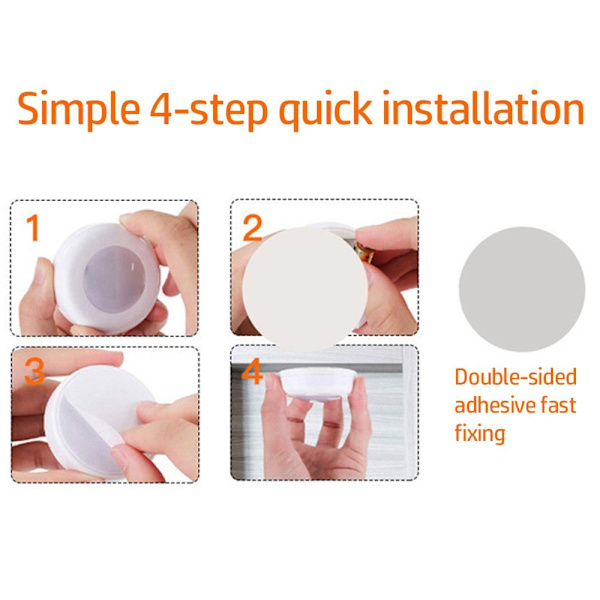 Simple 4-step quick installation

1

2

3

4

Double-sided adhesive fast fixing