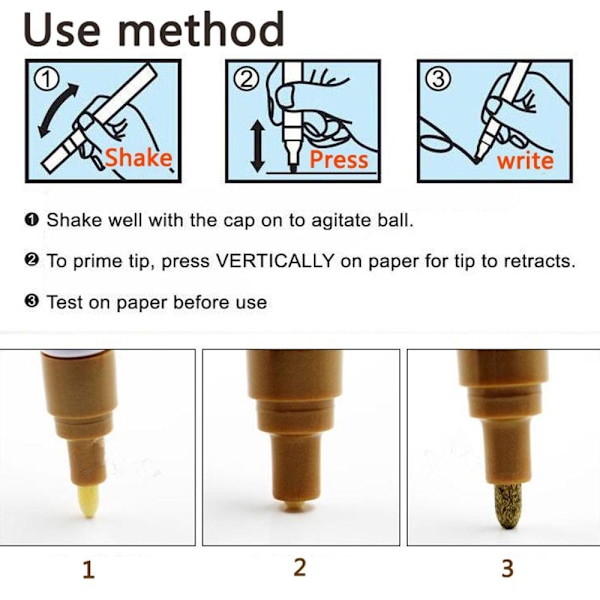 Use method

① Shake

② Press

③ write

❶ Shake well with the cap on to agitate ball.

❷ To prime tip, press VERTICALLY on paper for tip to retracts.

❸ Test on paper before use

1

2

3