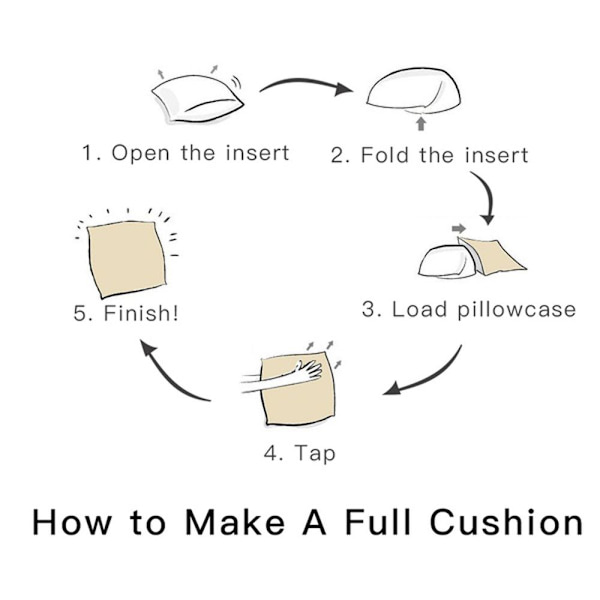 1. Open the insert

2. Fold the insert

3. Load pillowcase

4. Tap

5. Finish!

How to Make A Full Cushion