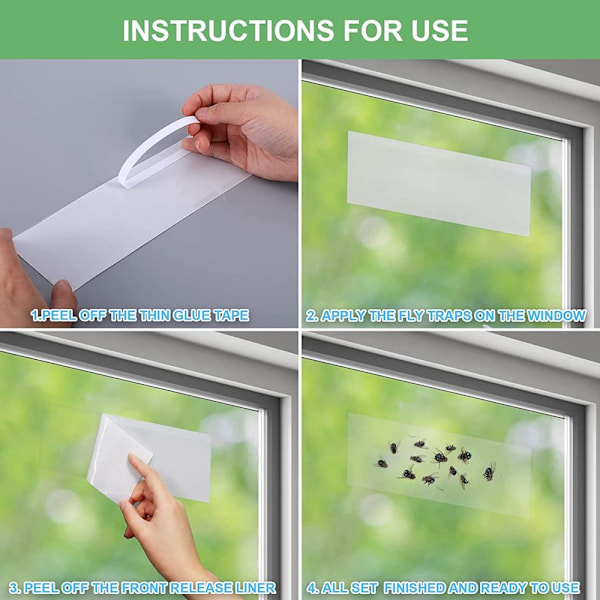 INSTRUCTIONS FOR USE

1.PEEL OFF THE THIN GLUE TAPE

2. APPLY THE FLY TRAPS ON THE WINDOW

3. PEEL OFF THE FRONT RELEASE LINER

4. ALL SET FINISHED AND READY TO USE