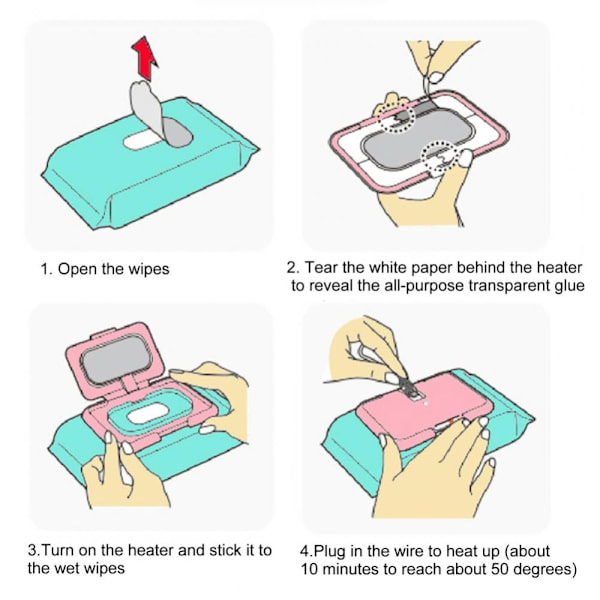 1. Open the wipes

2. Tear the white paper behind the heater to reveal the all-purpose transparent glue

3.Turn on the heater and stick it to the wet wipes

4.Plug in the wire to heat up (about 10 minutes to reach about 50 degrees)