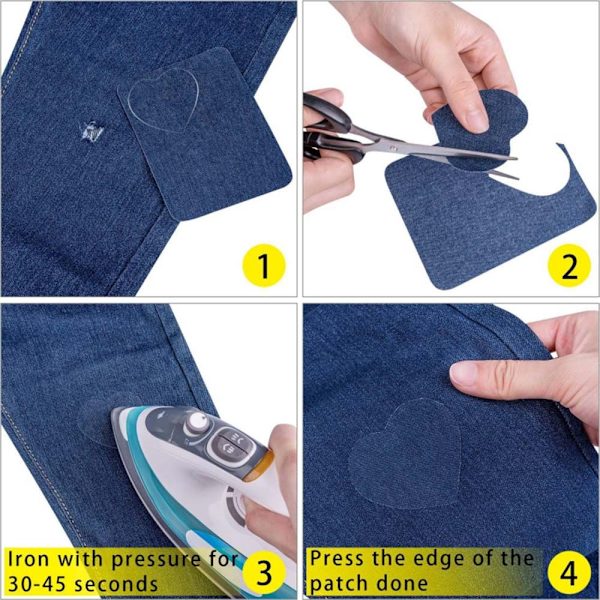 1

2

Iron with pressure for 30-45 seconds

3

Press the edge of the patch done

4