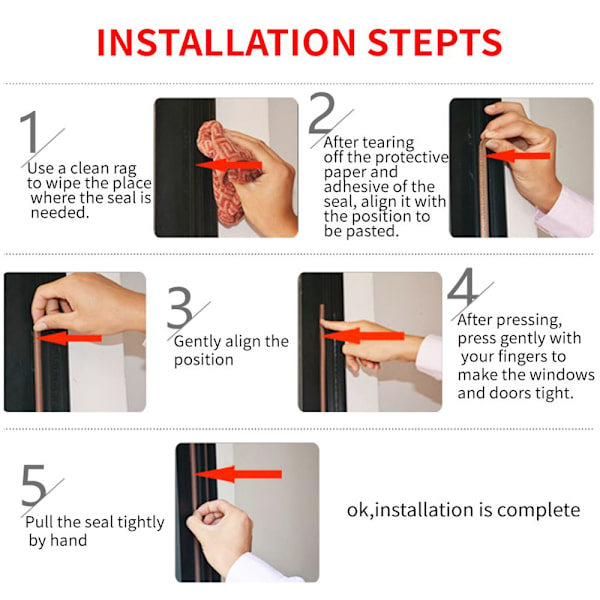 INSTALLATION STEPTS

1

Use a clean rag to wipe the place where the seal is needed.

2

After tearing off the protective paper and adhesive of the seal, align it with the position to be pasted.

3

Gently align the position

4

After pressing, press gently with your fingers to make the windows and doors tight.

5

Pull the seal tightly by hand

ok,installation is complete