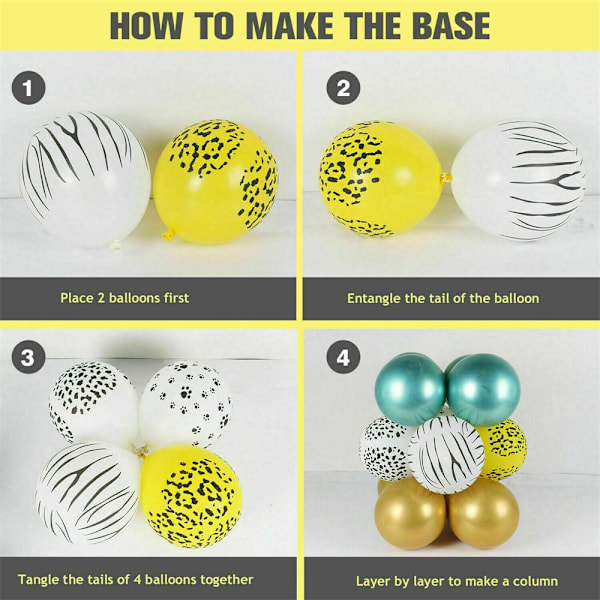 HOW TO MAKE THE BASE

1

Place 2 balloons first

2

Entangle the tail of the balloon

3

Tangle the tails of 4 balloons together

4

Layer by layer to make a column