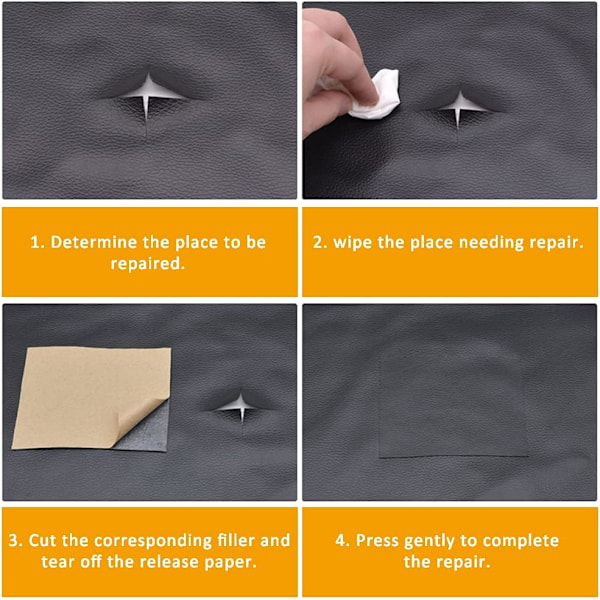 1. Determine the place to be repaired.

2. wipe the place needing repair.

3. Cut the corresponding filler and tear off the release paper.

4. Press gently to complete the repair.