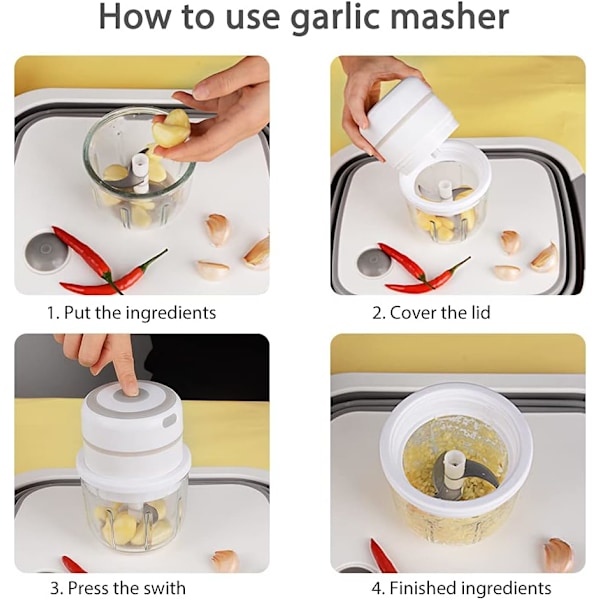 How to use garlic masher

1. Put the ingredients

2. Cover the lid

3. Press the swith

4. Finished ingredients