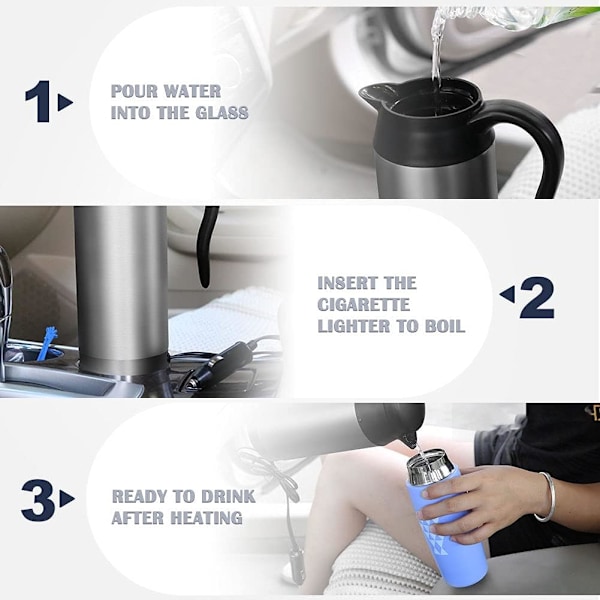 1

POUR WATER INTO THE GLASS

INSERT THE CIGARETTE LIGHTER TO BOIL

2

3

READY TO DRINK AFTER HEATING