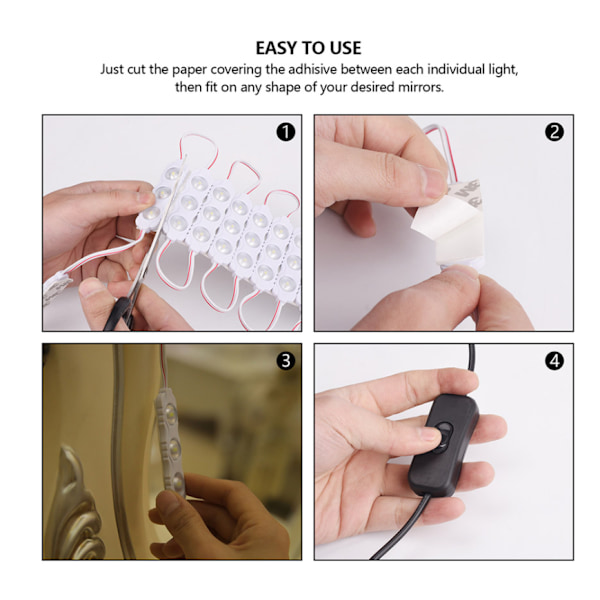 EASY TO USE

Just cut the paper covering the adhisive between each individual light, then fit on any shape of your desired mirrors.

1

2

3

4