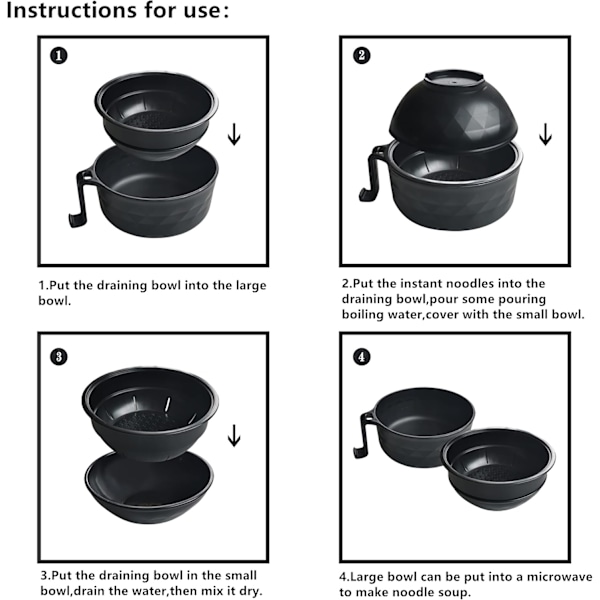 Instructions for use:

1

1.Put the draining bowl into the large bowl.

2

2.Put the instant noodles into the draining bowl,pour some pouring boiling water,cover with the small bowl.

3

3.Put the draining bowl in the small bowl,drain the water,then mix it dry.

4

4.Large bowl can be put into a microwave to make noodle soup.