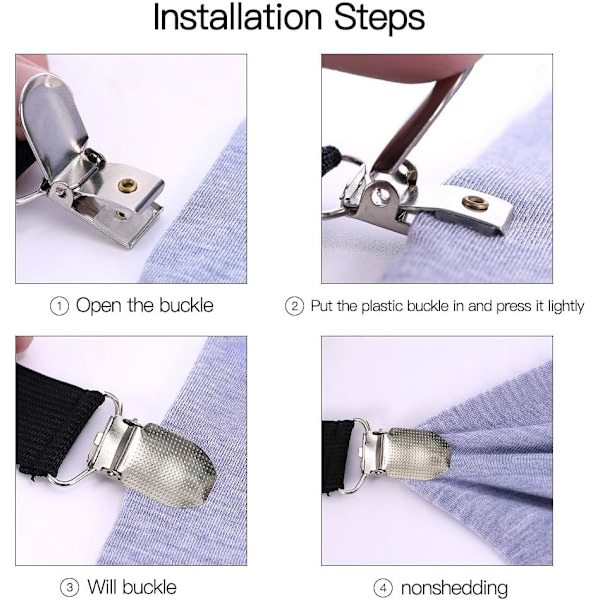 Installation Steps

① Open the buckle

② Put the plastic buckle in and press it lightly

③ Will buckle

④ nonshedding