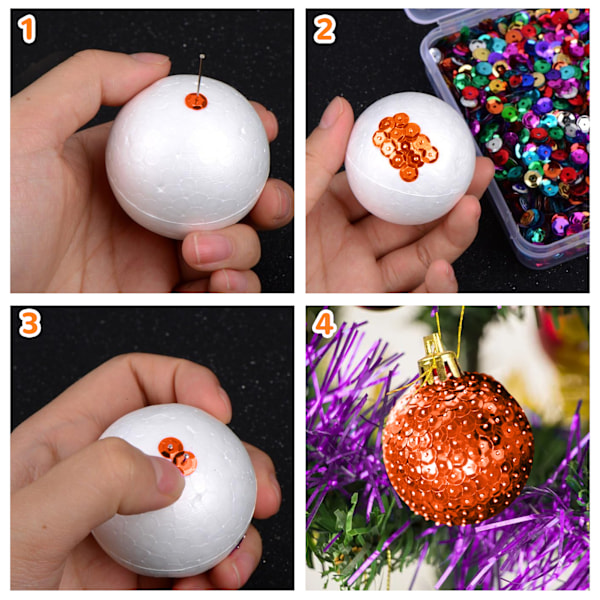 1

2

3

4