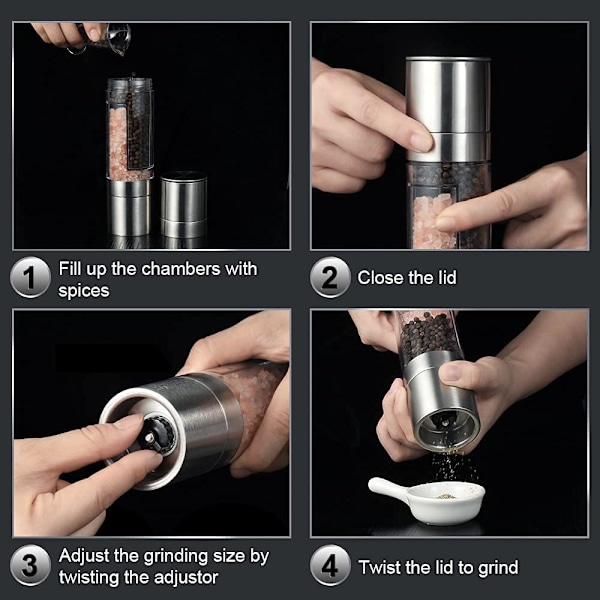 1 Fill up the chambers with spices

2 Close the lid

3 Adjust the grinding size by twisting the adjustor

4 Twist the lid to grind