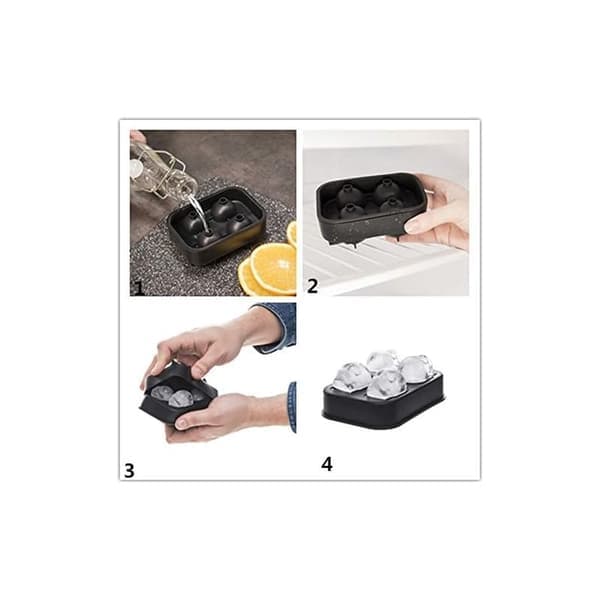 1

2

3

4