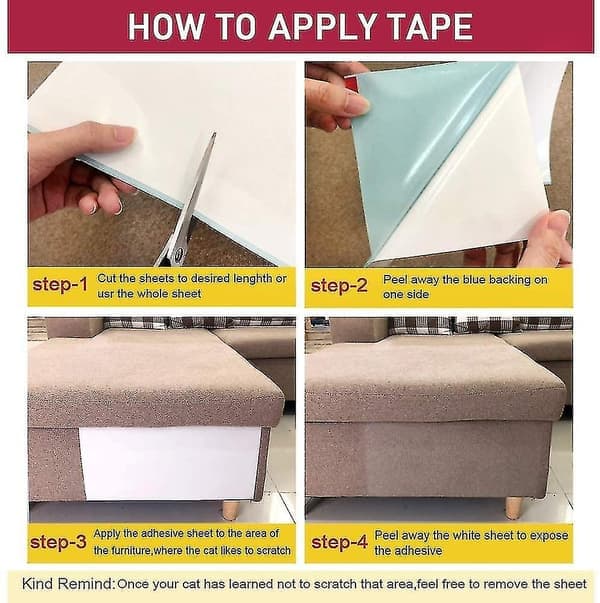 HOW TO APPLY TAPE

step-1 Cut the sheets to desired lenghth or usr the whole sheet

step-2 Peel away the blue backing on one side

step-3 Apply the adhesive sheet to the area of the furniture,where the cat likes to scratch

step-4 Peel away the white sheet to expose the adhesive

Kind Remind:Once your cat has learned not to scratch that area,feel free to remove the sheet