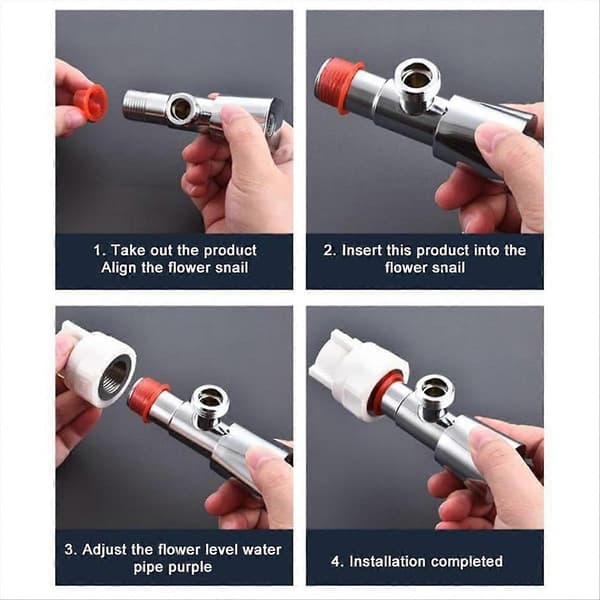 1. Take out the product
Align the flower snail

2. Insert this product into the flower snail

3. Adjust the flower level water pipe purple

4. Installation completed